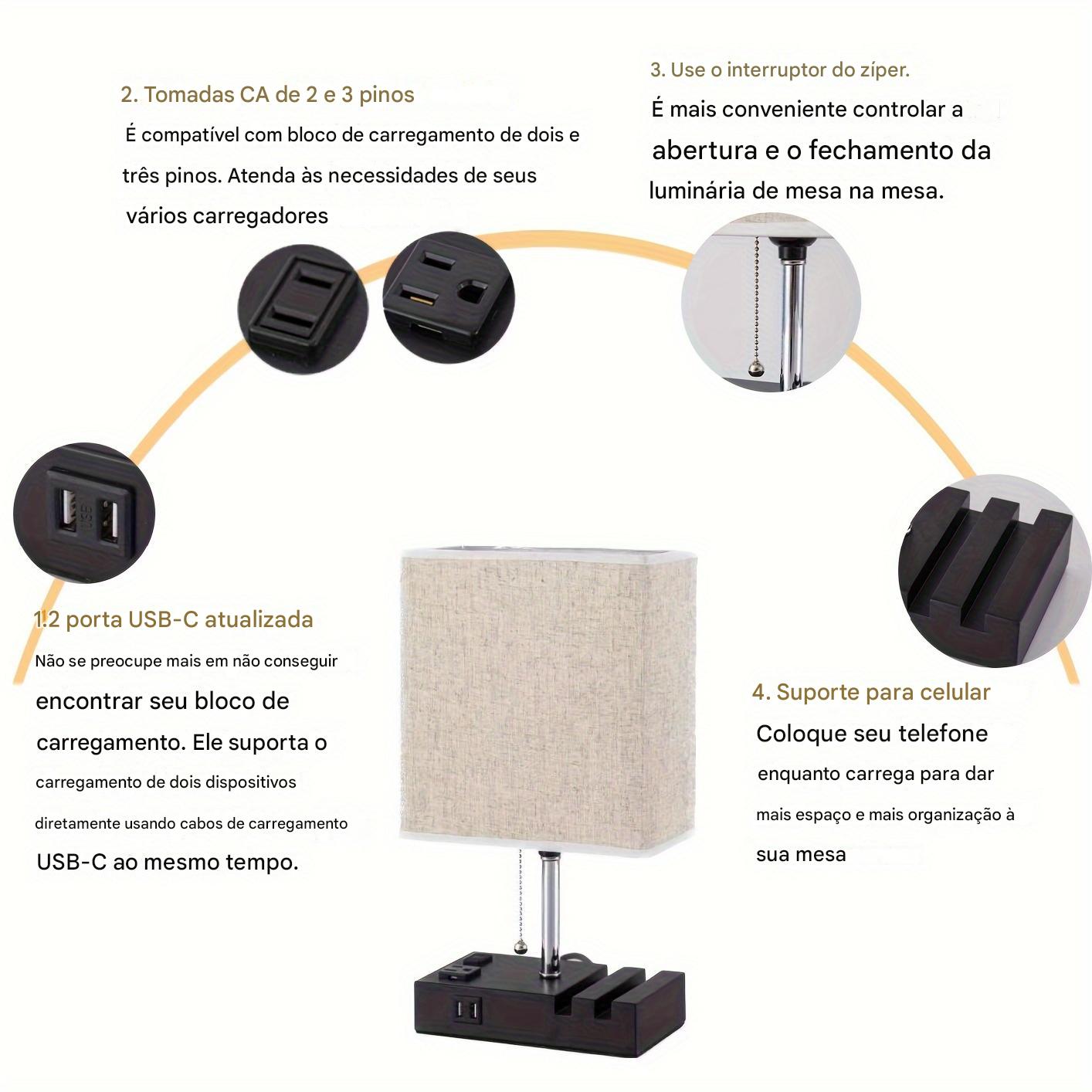 2. Tomadas CA de 2 e 3 pinos

É compatível com bloco de carregamento de dois e três pinos. Atenda às necessidades de seus vários carregadores

3. Use o interruptor do zíper.

É mais conveniente controlar a abertura e o fechamento da luminária de mesa na mesa.

USB

1.2 porta USB-C atualizada

Não se preocupe mais em não conseguir encontrar seu bloco de carregamento. Ele suporta o carregamento de dois dispositivos diretamente usando cabos de carregamento USB-C ao mesmo tempo.

4. Suporte para celular

Coloque seu telefone enquanto carrega para dar mais espaço e mais organização à sua mesa